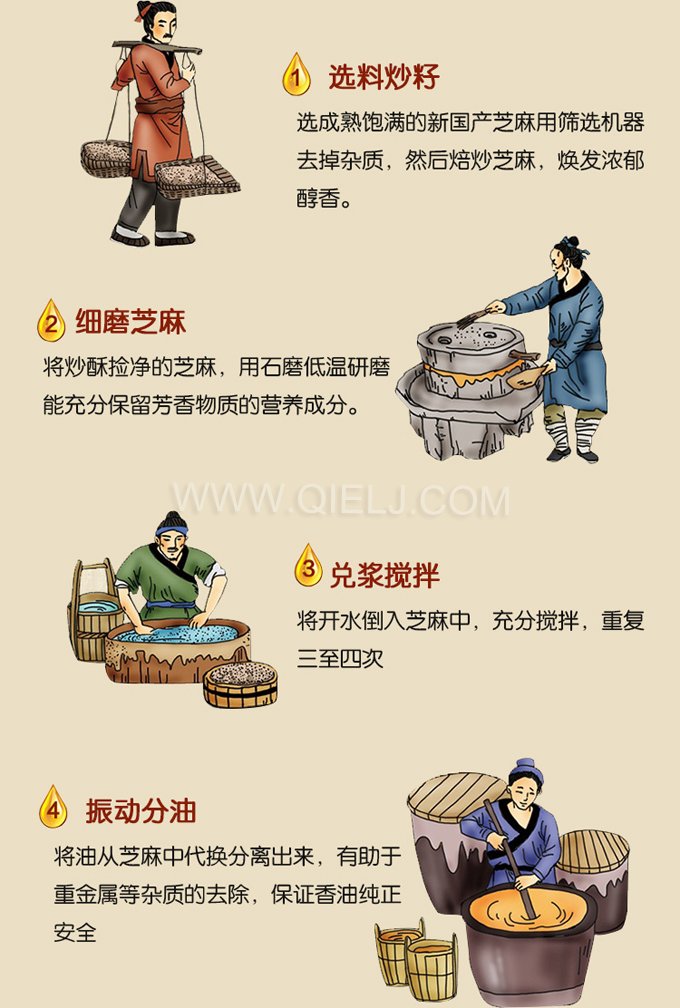 1 选料炒籽

选成熟饱满的新国产芝麻用筛选机器去掉杂质，然后焙炒芝麻，焕发浓郁醇香。

2 细磨芝麻

将炒酥捡净的芝麻，用石磨低温研磨能充分保留芳香物质的营养成分。

WWW.QIELJ.COM

3 兑浆搅拌

将开水倒入芝麻中，充分搅拌，重复三至四次

4 振动分油

将油从芝麻中代换分离出来，有助于重金属等杂质的去除，保证香油纯正安全